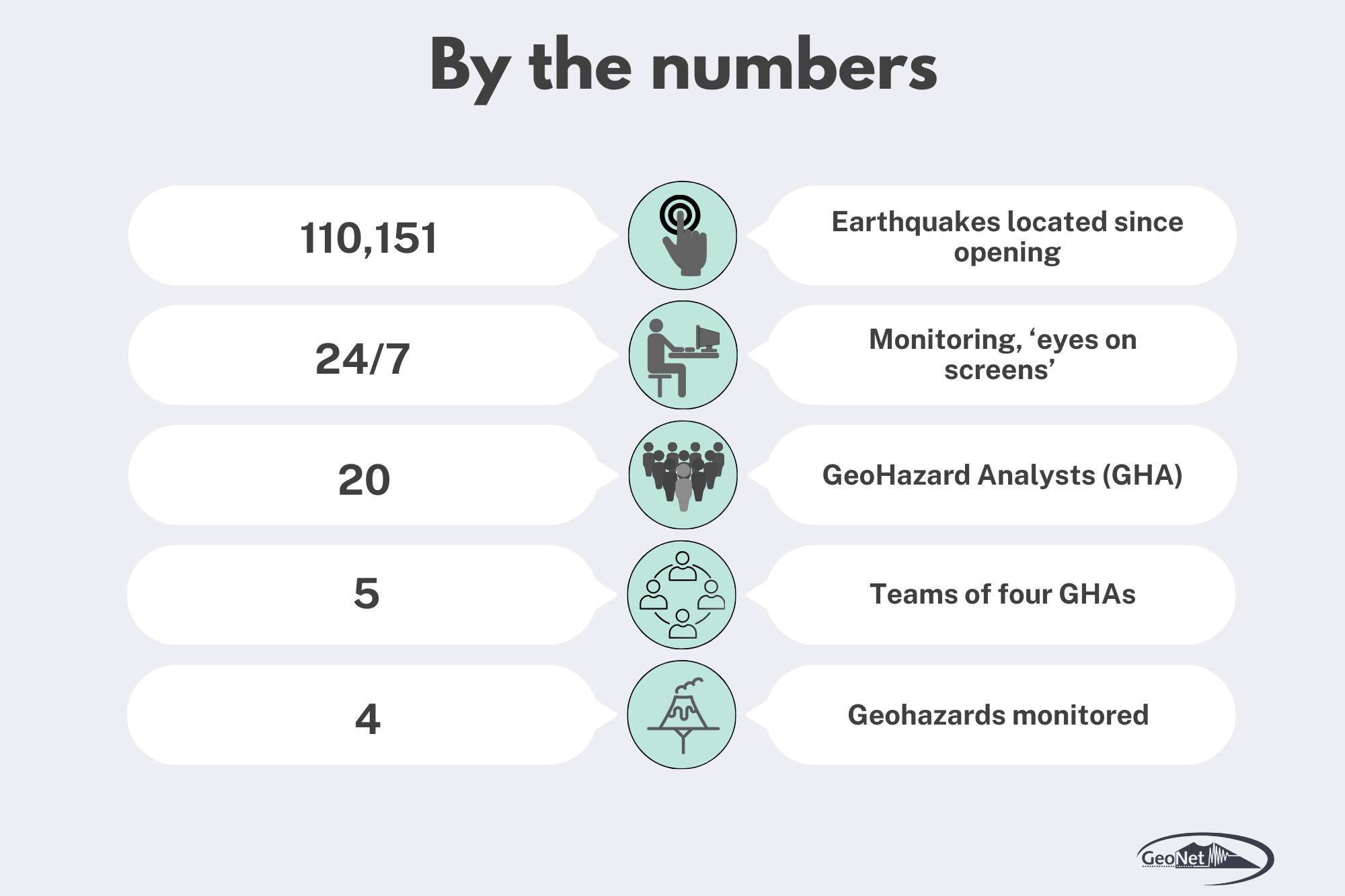 By the numbers

110,151

Earthquakes located since opening

24/7

Monitoring, ‘eyes on screens’

20

GeoHazard Analysts (GHA)

5

Teams of four GHAs

4

Geohazards monitored

GeoNet